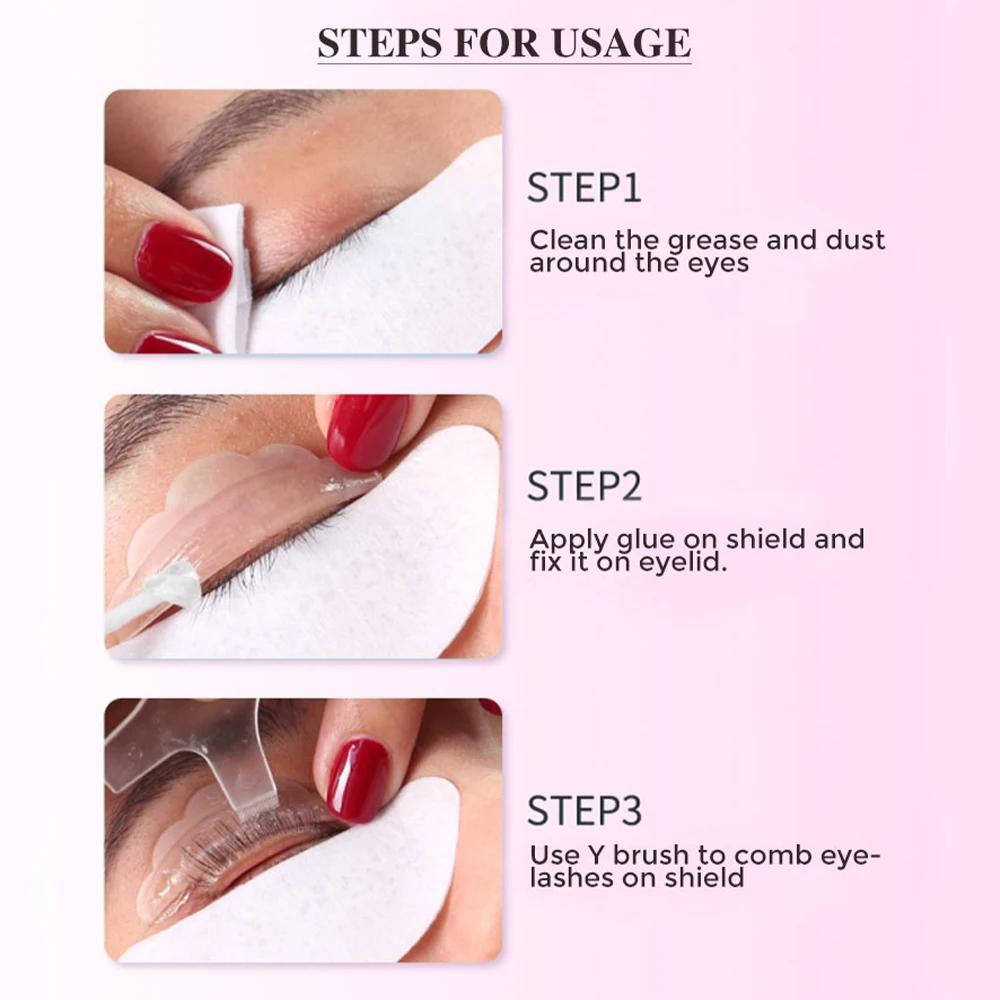 STEPS FOR USAGE

STEP1

Clean the grease and dust around the eyes

STEP2

Apply glue on shield and fix it on eyelid.

STEP3

Use Y brush to comb eyelashes on shield