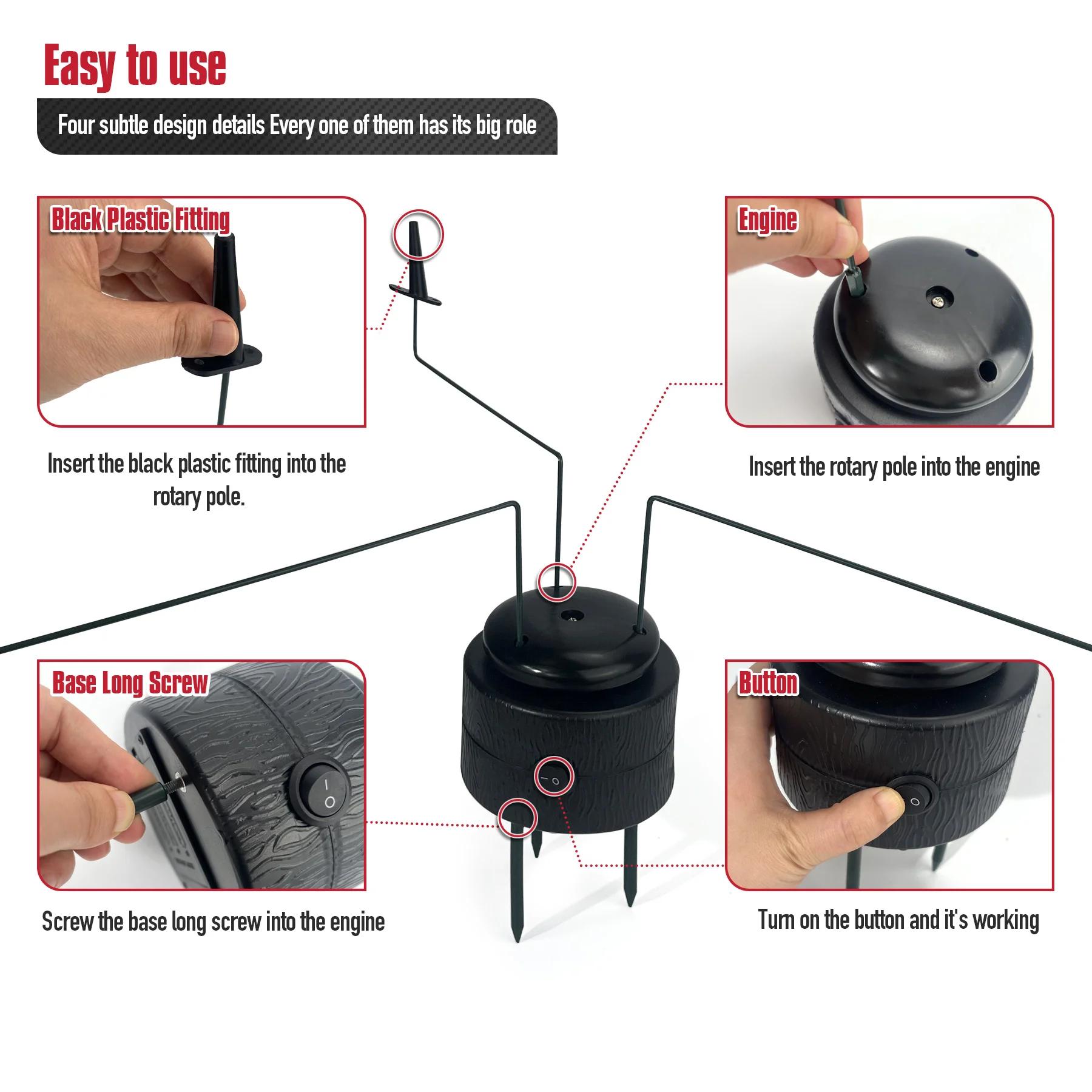 Easy to use

Four subtle design details Every one of them has its big role

Black Plastic Fitting

Insert the black plastic fitting into the rotary pole.

Engine

Insert the rotary pole into the engine

Base Long Screw

Screw the base long screw into the engine

Button

Turn on the button and it's working