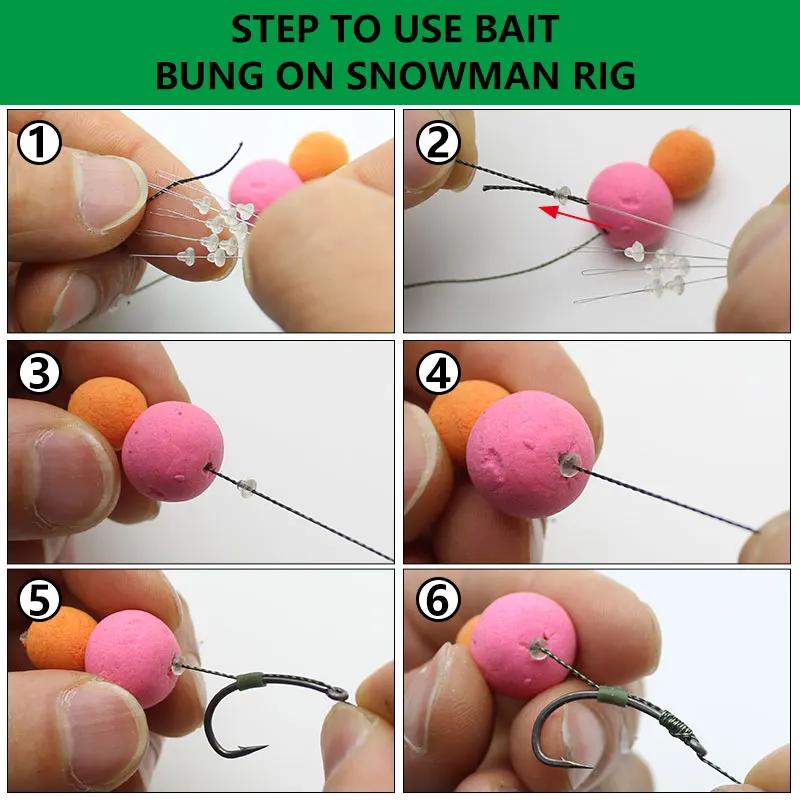 STEP TO USE BAIT
BUNG ON SNOWMAN RIG

1

2

3

4

5

6