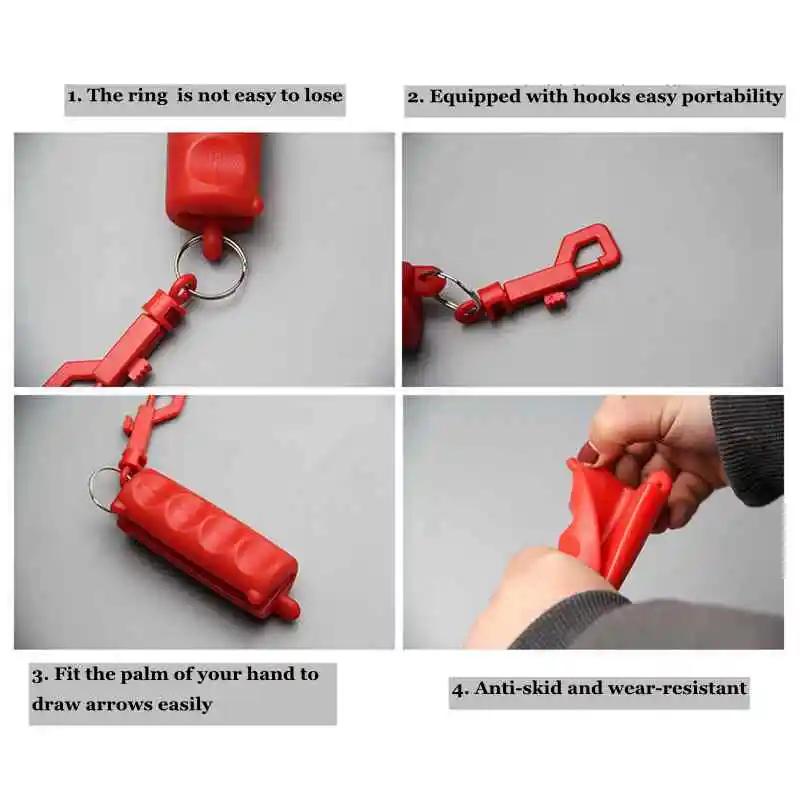 1. The ring  is not easy to lose

2. Equipped with hooks easy portability

3. Fit the palm of your hand to draw arrows easily

4. Anti-skid and wear-resistant