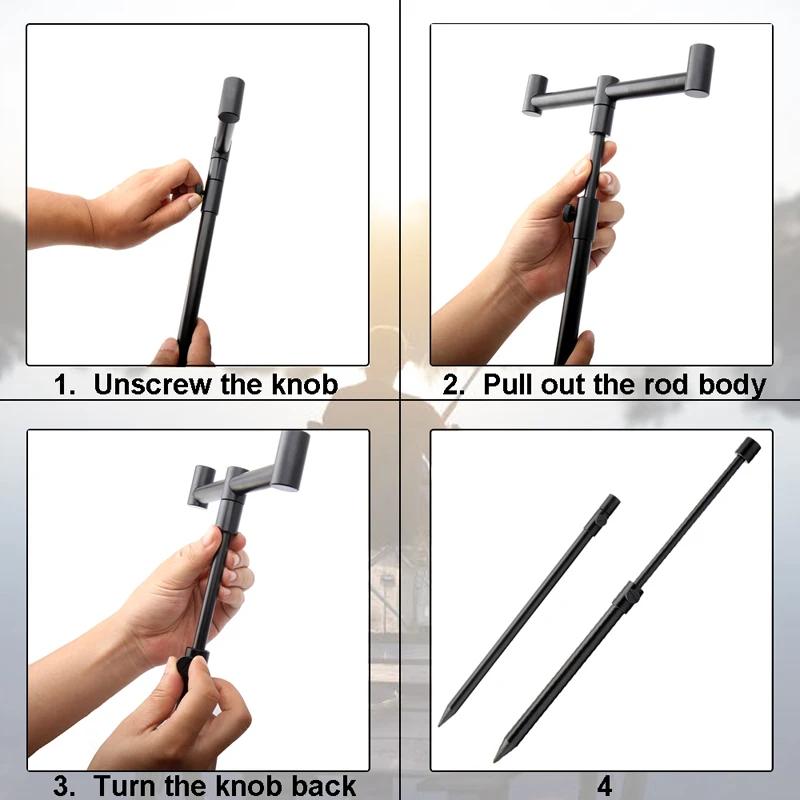 1. Unscrew the knob

2. Pull out the rod body

3. Turn the knob back

4