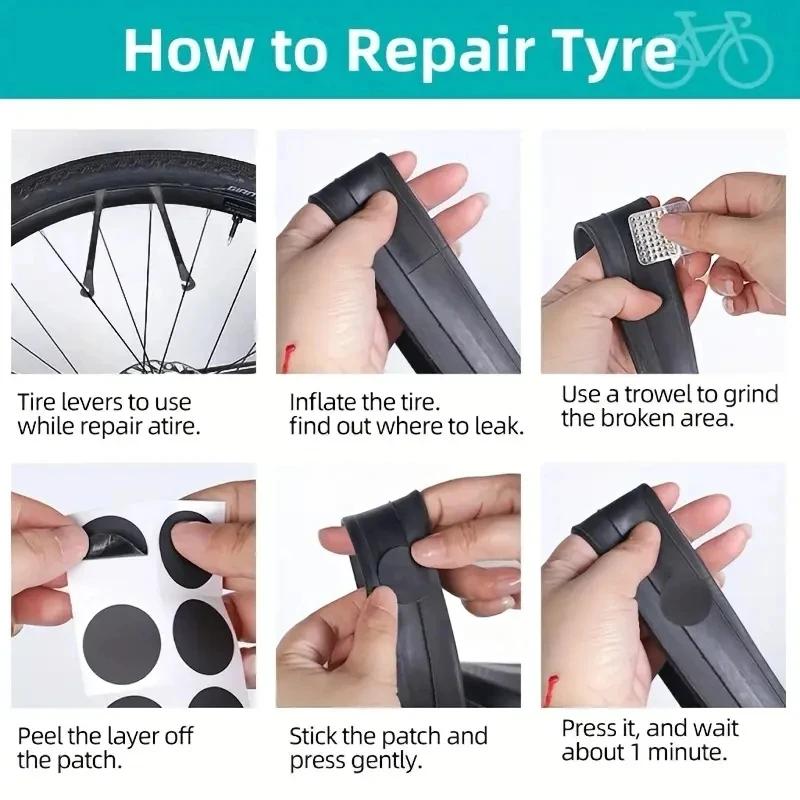 How to Repair Tyre

Tire levers to use while repair atire.

Inflate the tire. find out where to leak.

Use a trowel to grind the broken area.

Peel the layer off the patch.

Stick the patch and press gently.

Press it, and wait about 1 minute.