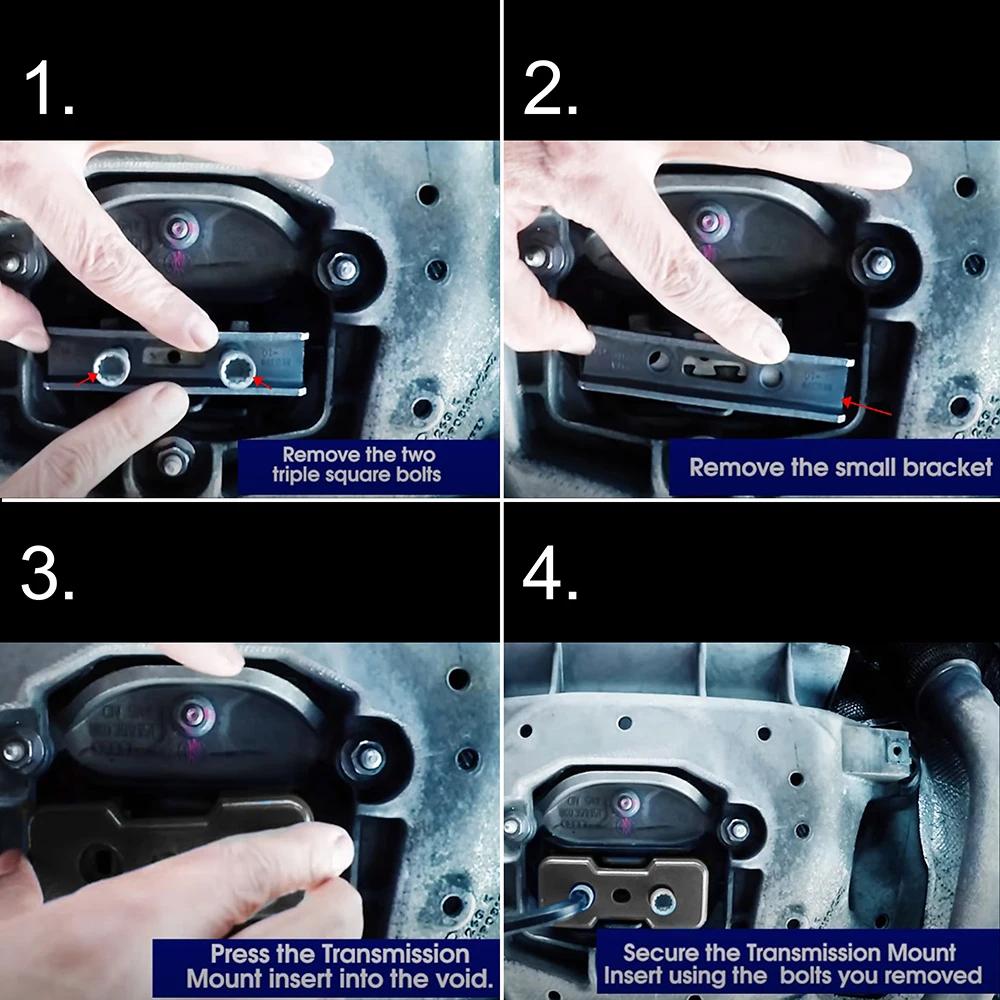 1.

Remove the two triple square bolts

2.

Remove the small bracket

3.

Press the Transmission Mount insert into the void.

4.

Secure the Transmission Mount Insert using the bolts you removed