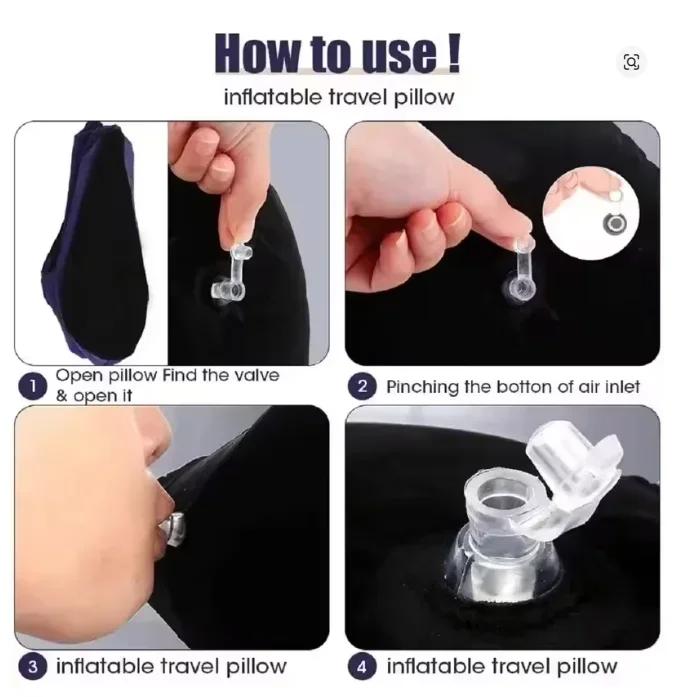 How to use !
inflatable travel pillow

1 Open pillow Find the valve & open it

2 Pinching the botton of air inlet

3 inflatable travel pillow

4 inflatable travel pillow