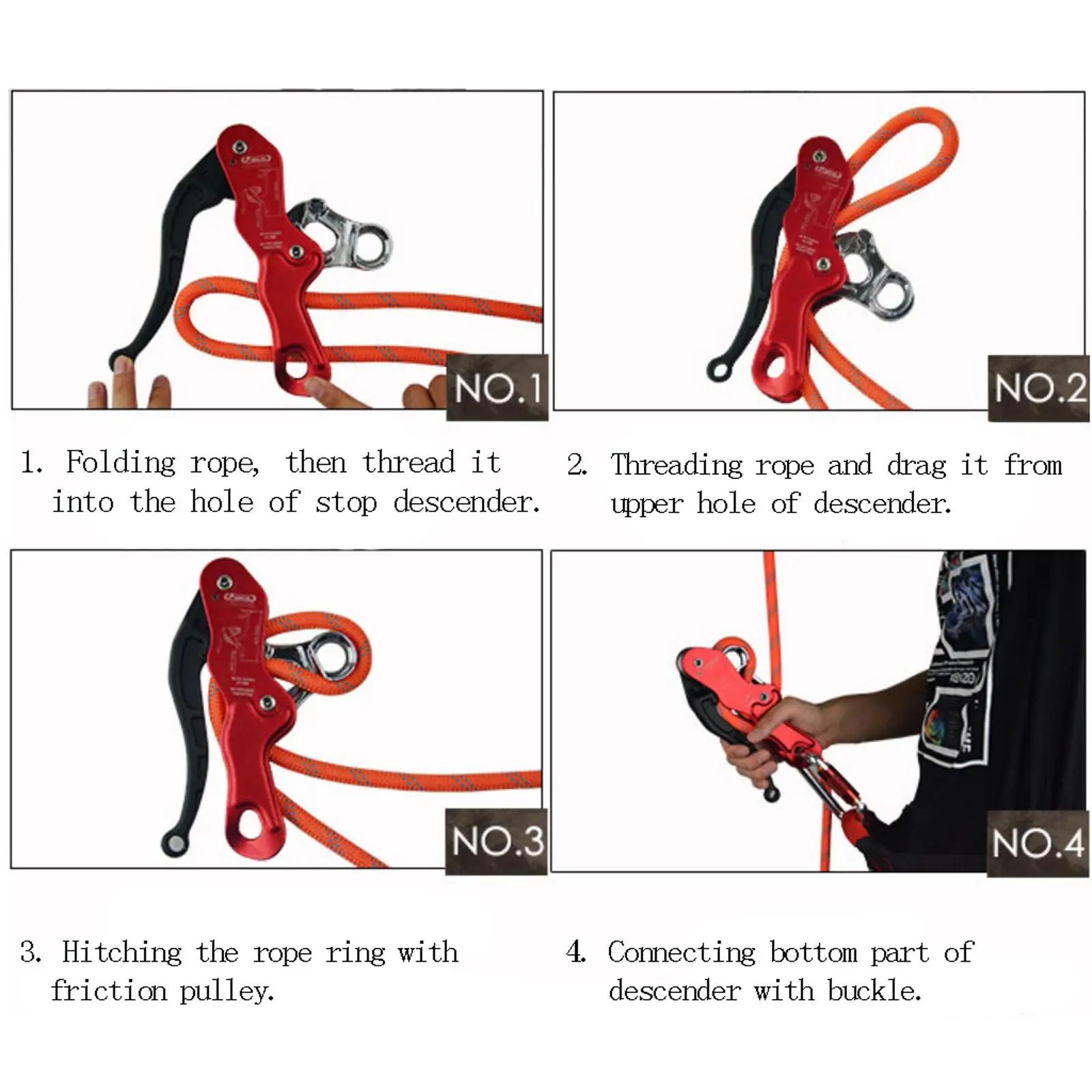 NO.1

1. Folding rope, then thread it into the hole of stop descender.

NO.2

2. Threading rope and drag it from upper hole of descender.

NO.3

3. Hitching the rope ring with friction pulley.

NO.4

4. Connecting bottom part of descender with buckle.