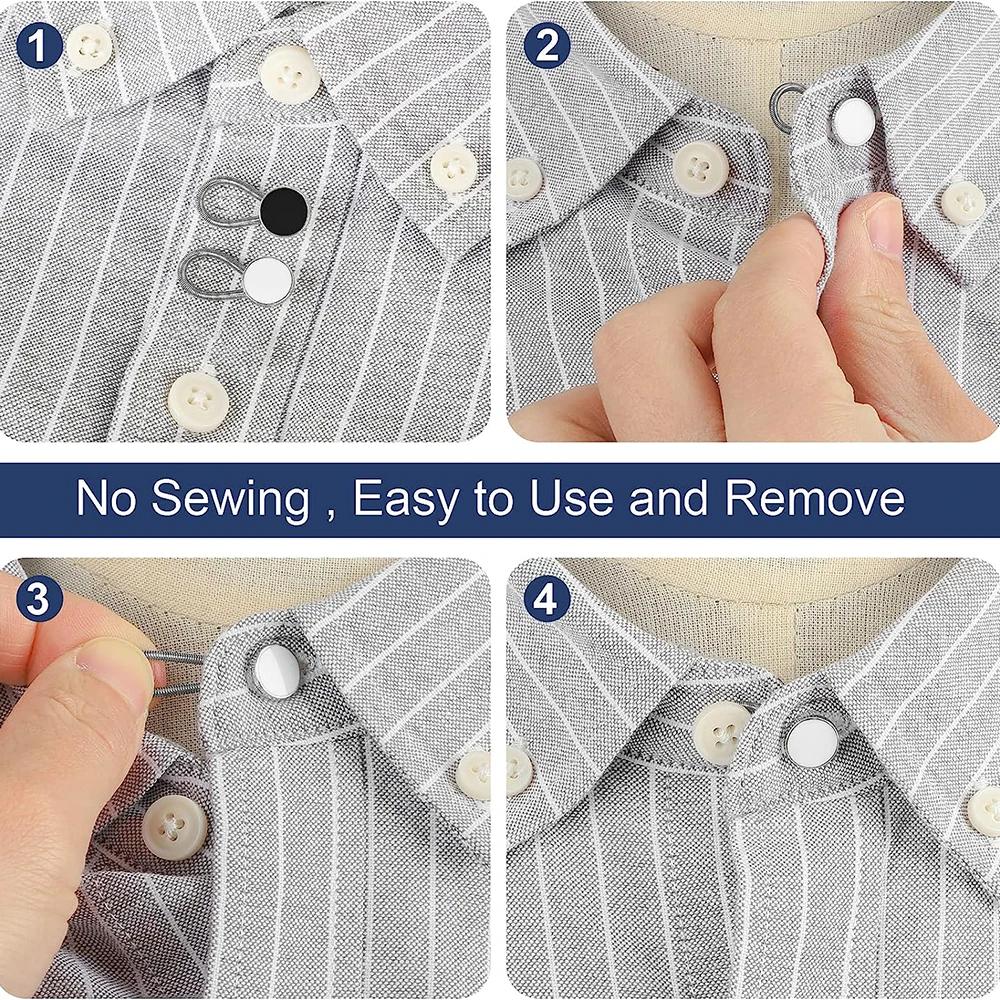 1

2

No Sewing , Easy to Use and Remove

3

4