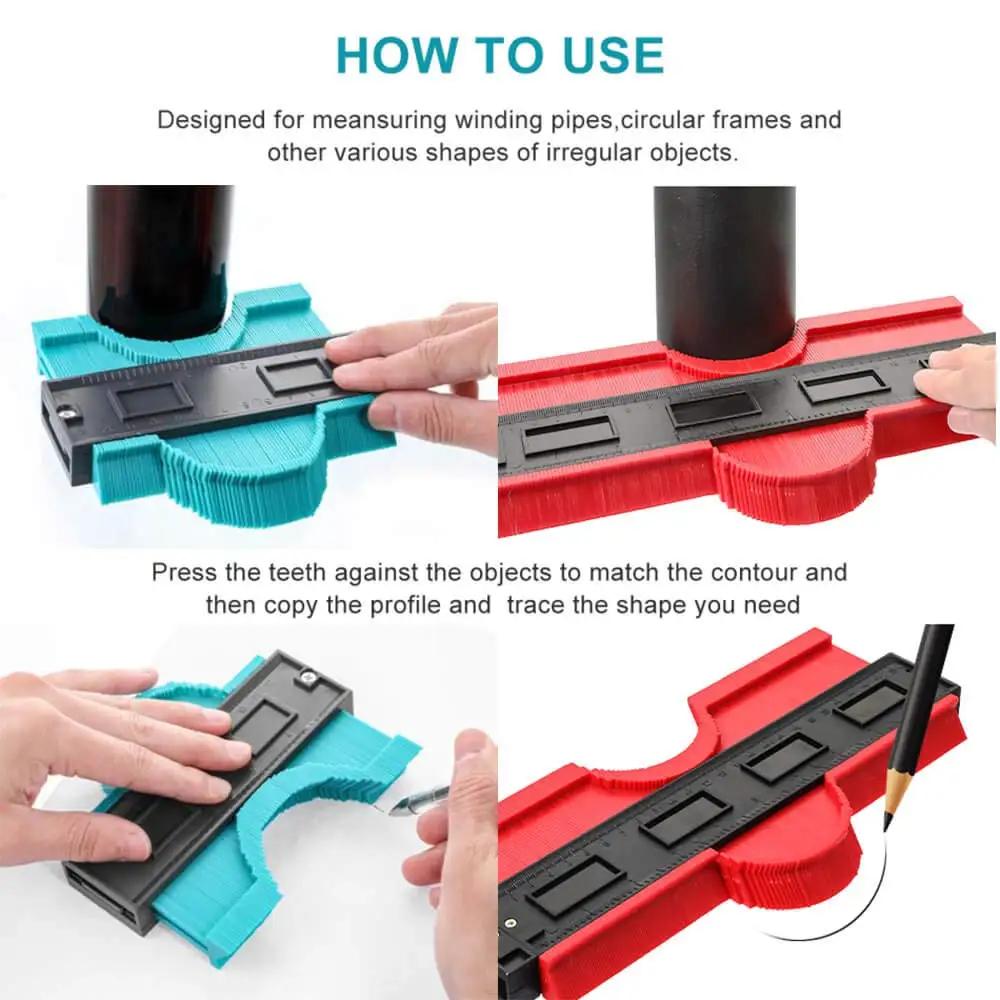 HOW TO USE

Designed for meansuring winding pipes,circular frames and other various shapes of irregular objects.

Press the teeth against the objects to match the contour and then copy the profile and  trace the shape you need