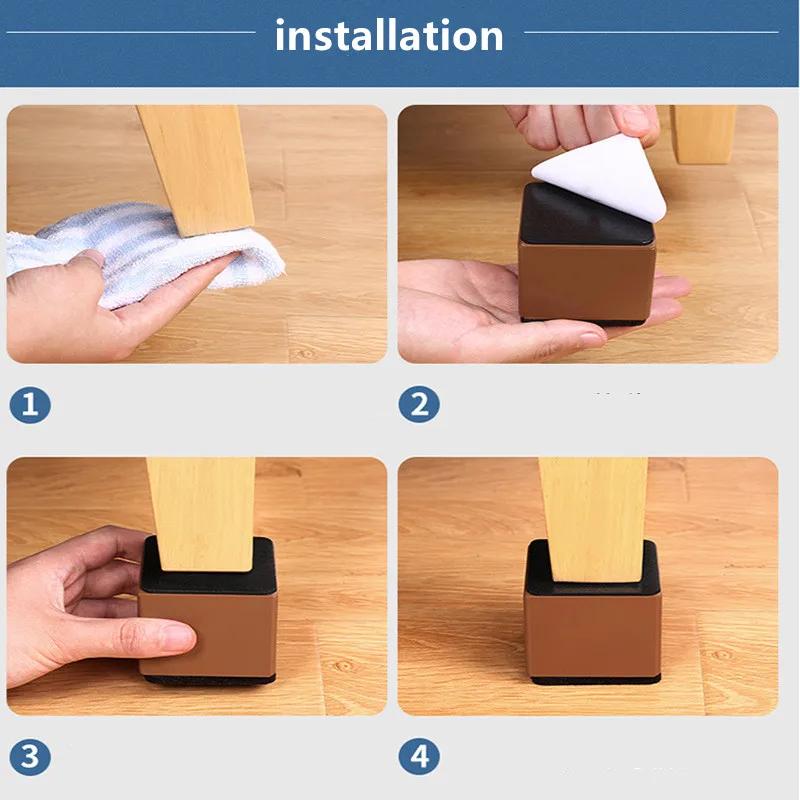 installation

1

2

3

4